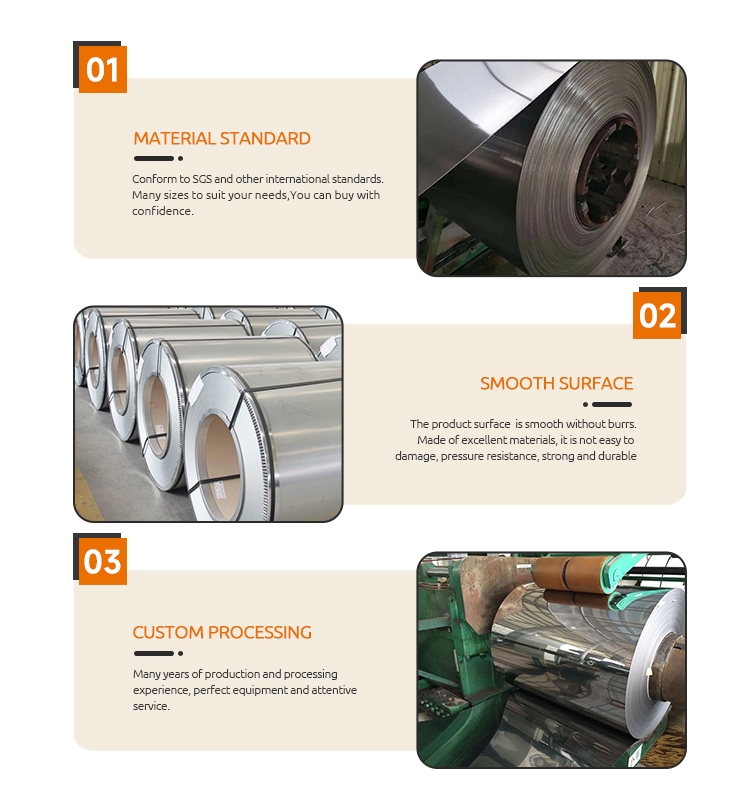 01

MATERIAL STANDARD

Conform to SGS and other international standards. Many sizes to suit your needs,You can buy with confidence.

02

SMOOTH SURFACE

The product surface is smooth without burrs. Made of excellent materials, it is not easy to damage, pressure resistance, strong and durable

03

CUSTOM PROCESSING

Many years of production and processing experience, perfect equipment and attentive service.